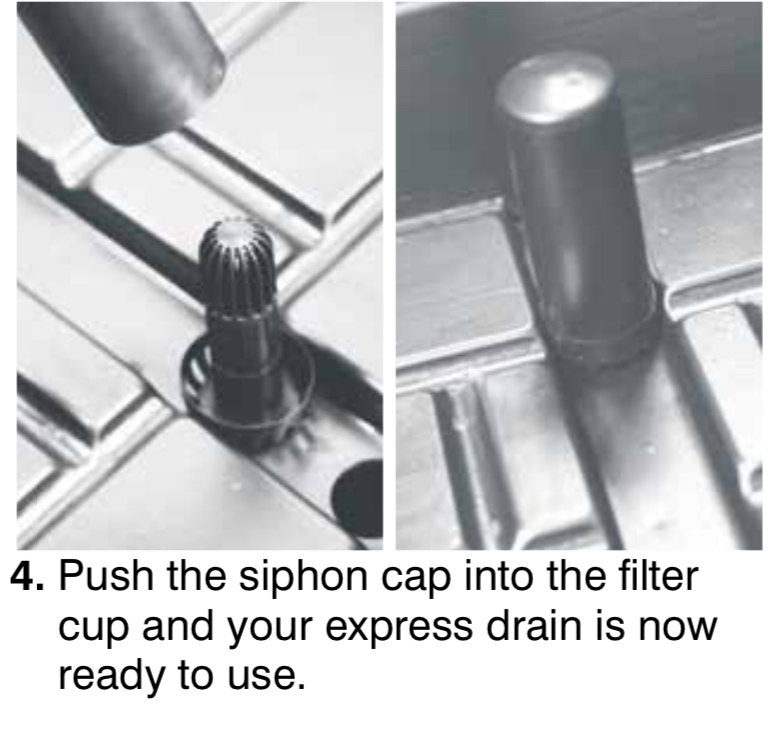 4. Push the siphon cap into the filter cup and your express drain is now ready to use.